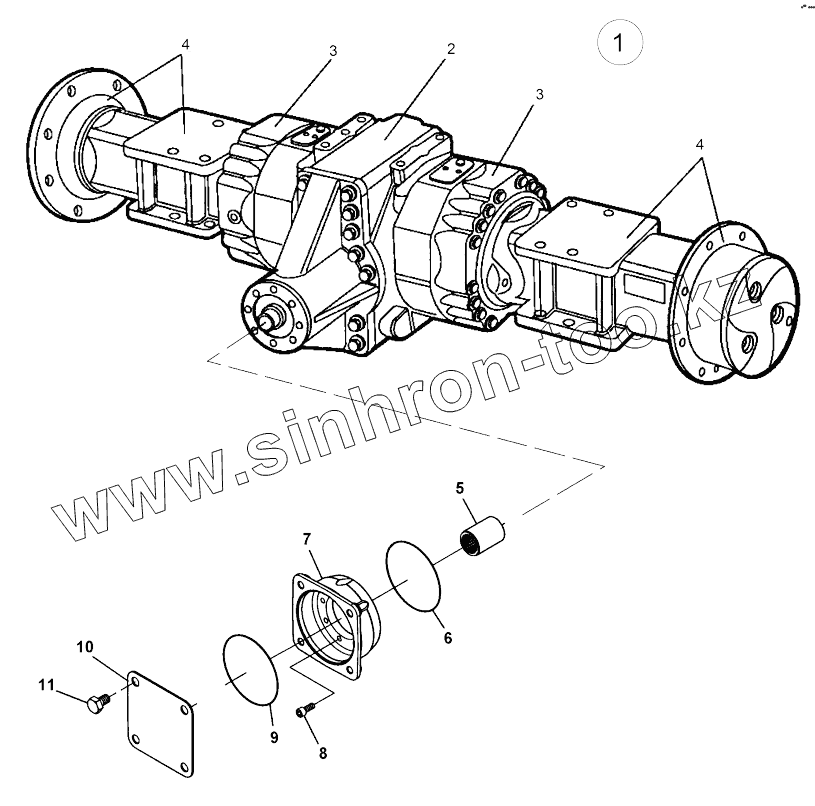 1
4
3
2
3
4
www.sinhron-too.kz
5
7
6
10
11
9
8