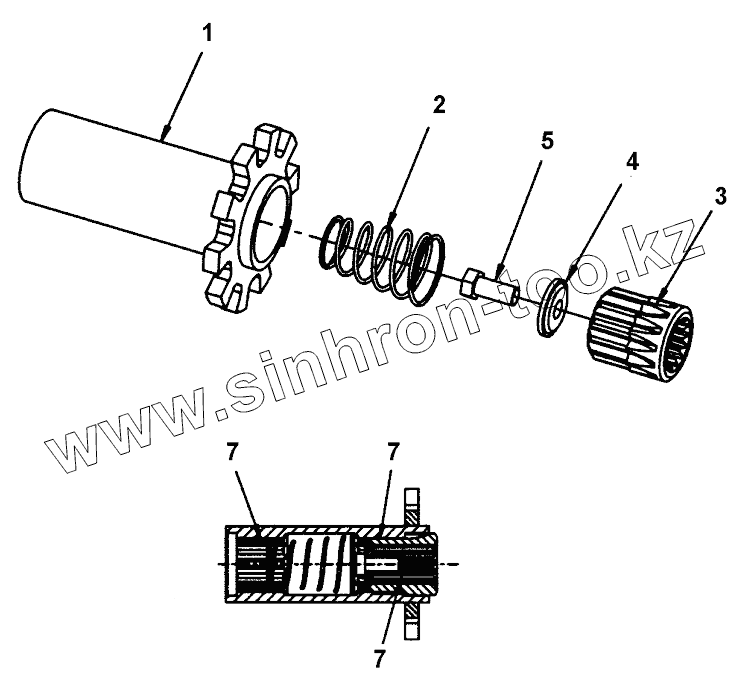 1
2
5
4
3
www.sinhron-too.kz
7
7
7