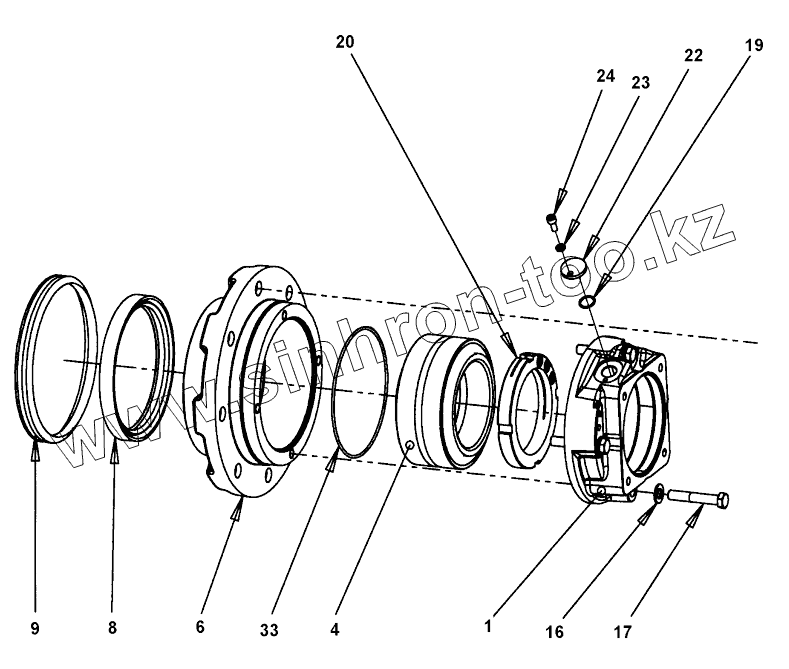 20
24
23
22
19
www.sinhron-too.kz
9
8
6
33
4
1
16
17