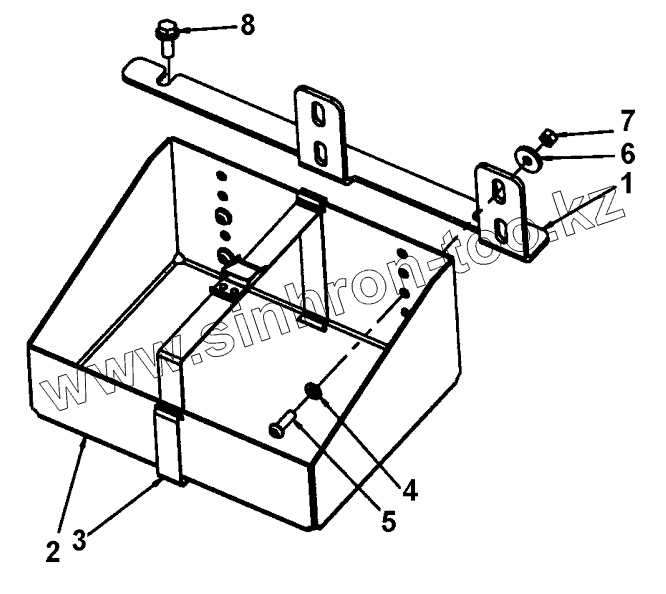 8
7
6
1
www.sinhron-too.kz
4
5
2
3