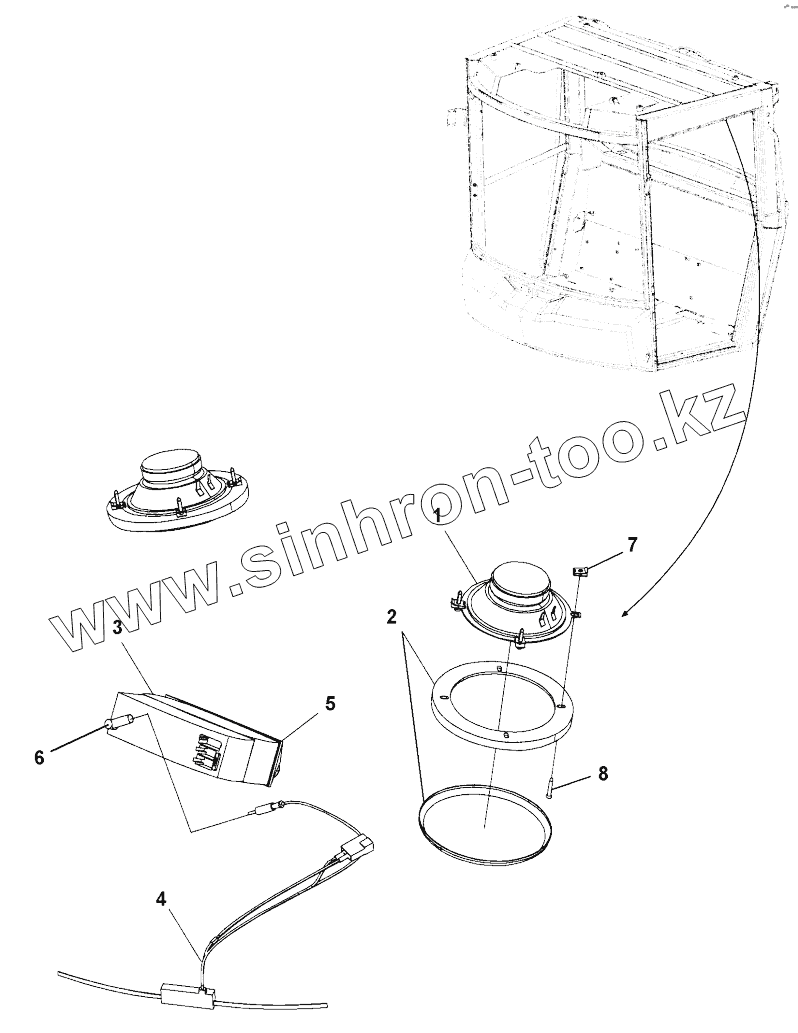 www.sinhron-too.kz

1
7
2
3
5
6
8
4