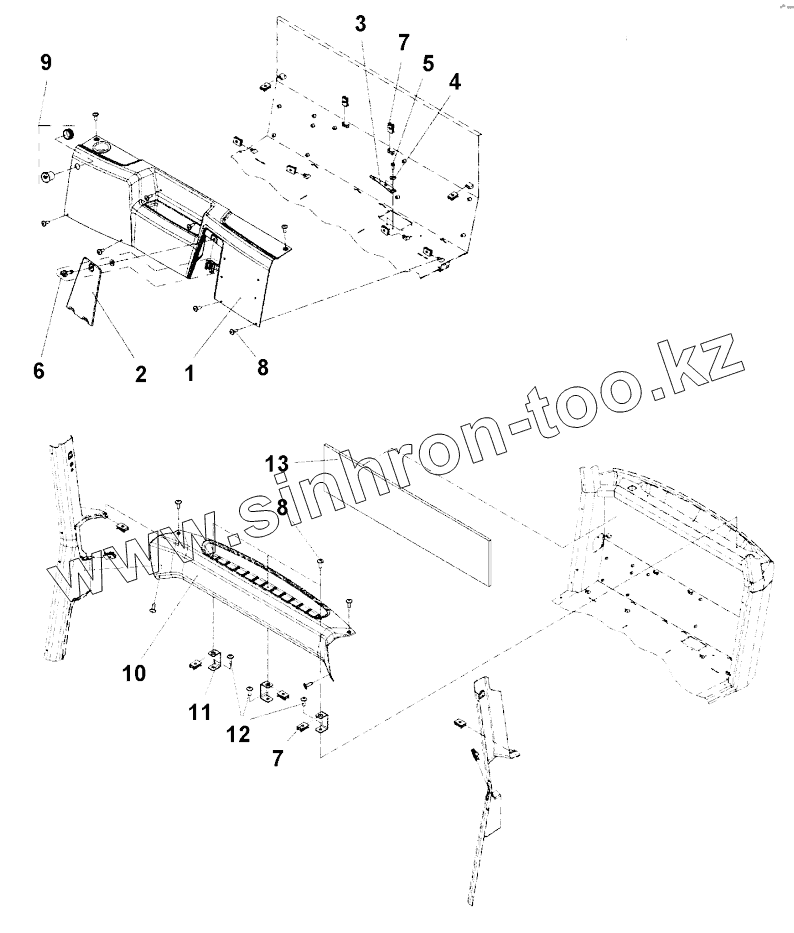 9
3
7
5
4
6
2
1
8
www.sinhron-too.kz
13
8
10
11
12
7