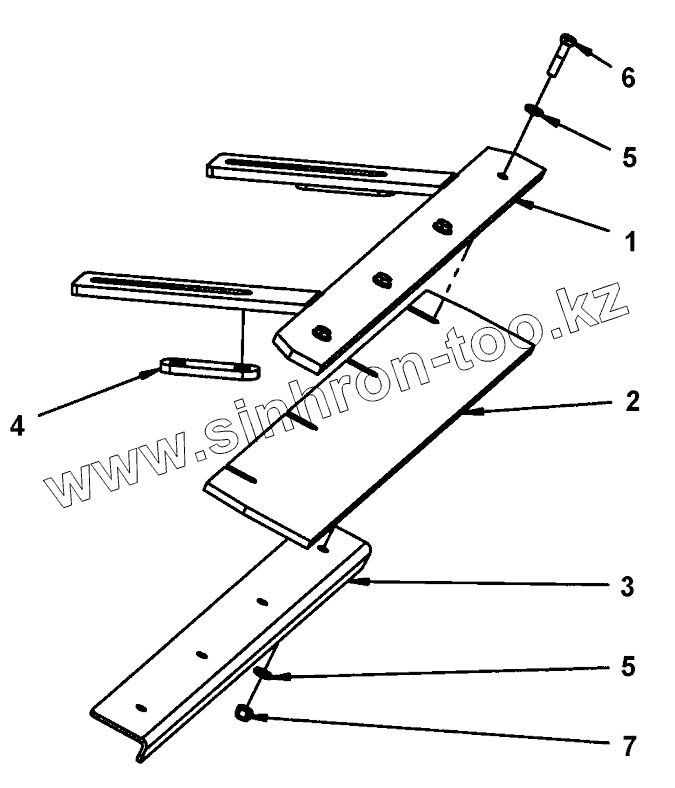 6
5
1
www.sinhron-too.kz
4
2
3
5
7