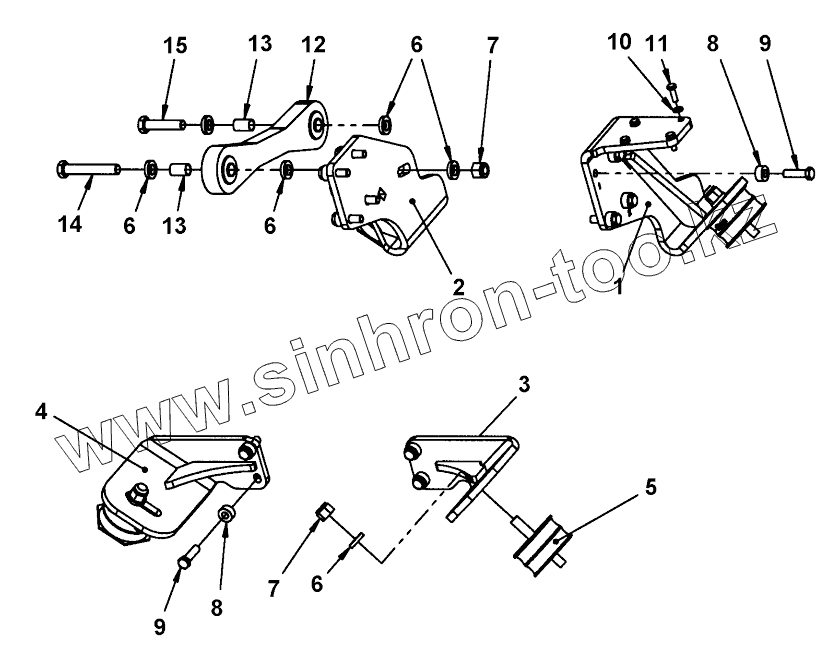 15 13 12 6 7 10 11 8 9

14 6 13 6 2 1

www.sinhron-too.kz

4 3 5

7 6 9 8