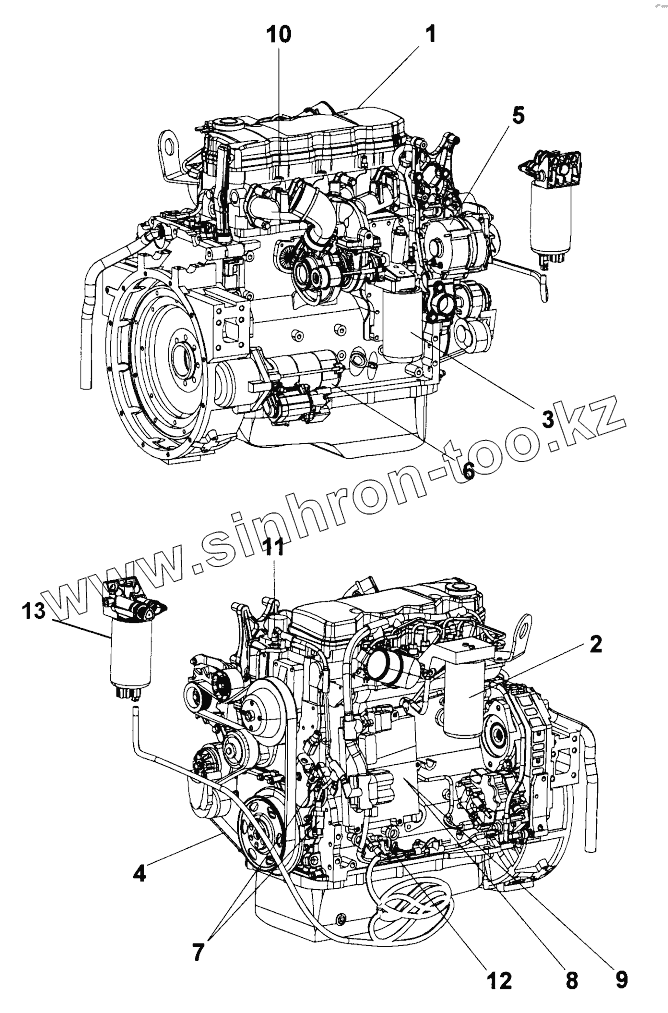 10
1
5
3
6
www.sinhron-too.kz
11
13
2
4
7
12
8
9