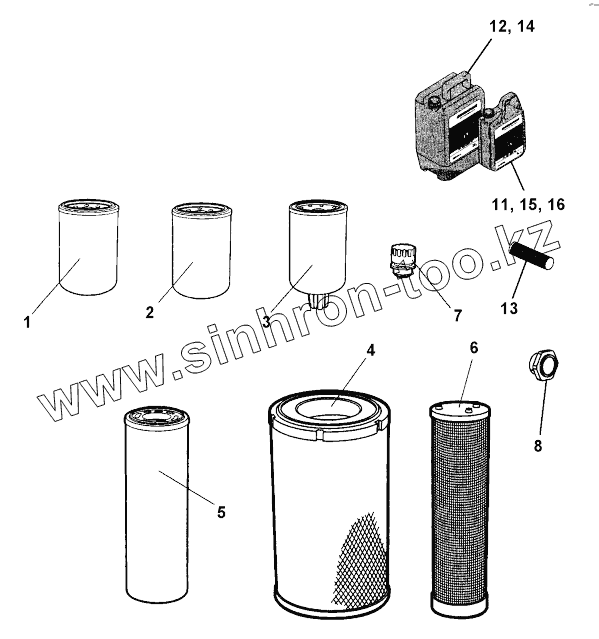 12, 14

11, 15, 16

1

2

3

7

13

www.sinhron-too.kz

4

6

8

5