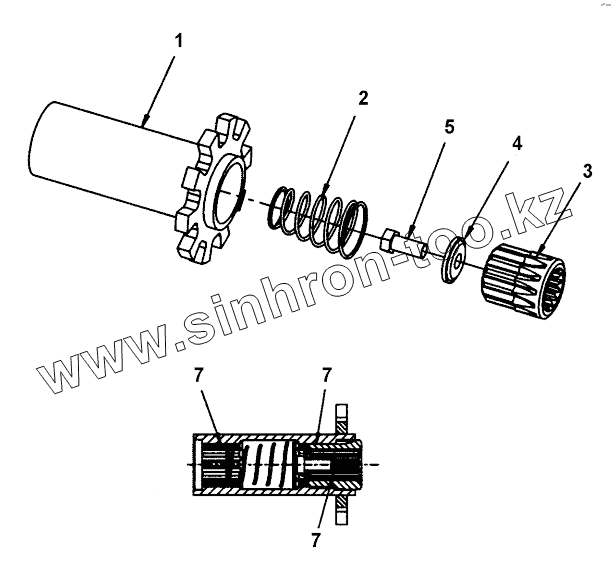 1
2
5
4
3
www.sinhron-too.kz
7
7
7