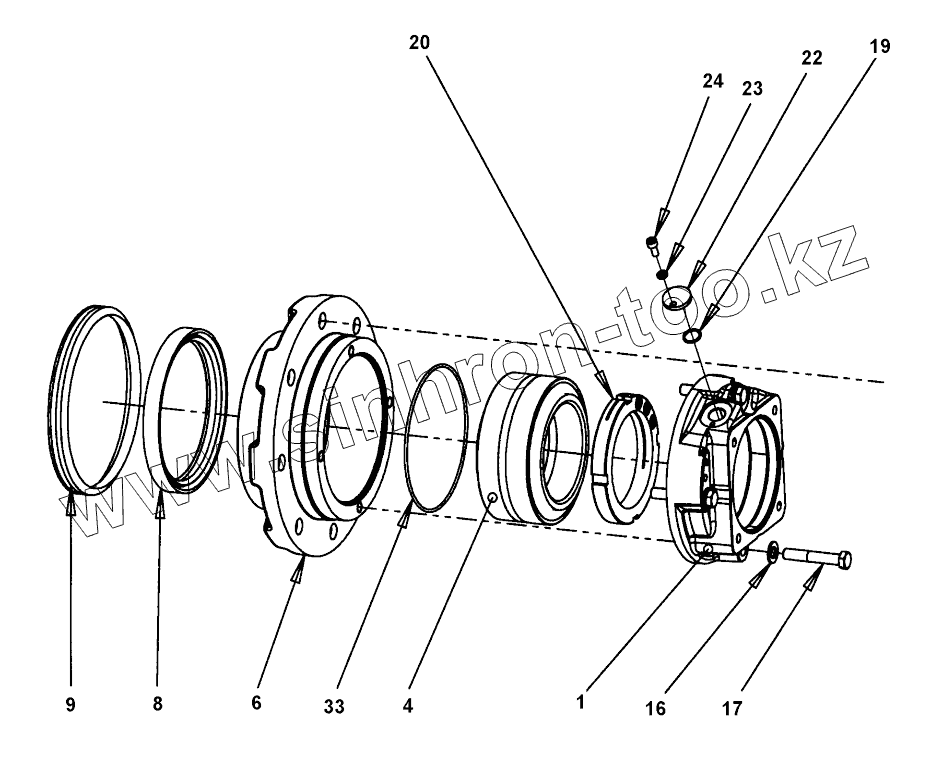 20
24
23
22
19
www.sinhron-too.kz
9
8
6
33
4
1
16
17