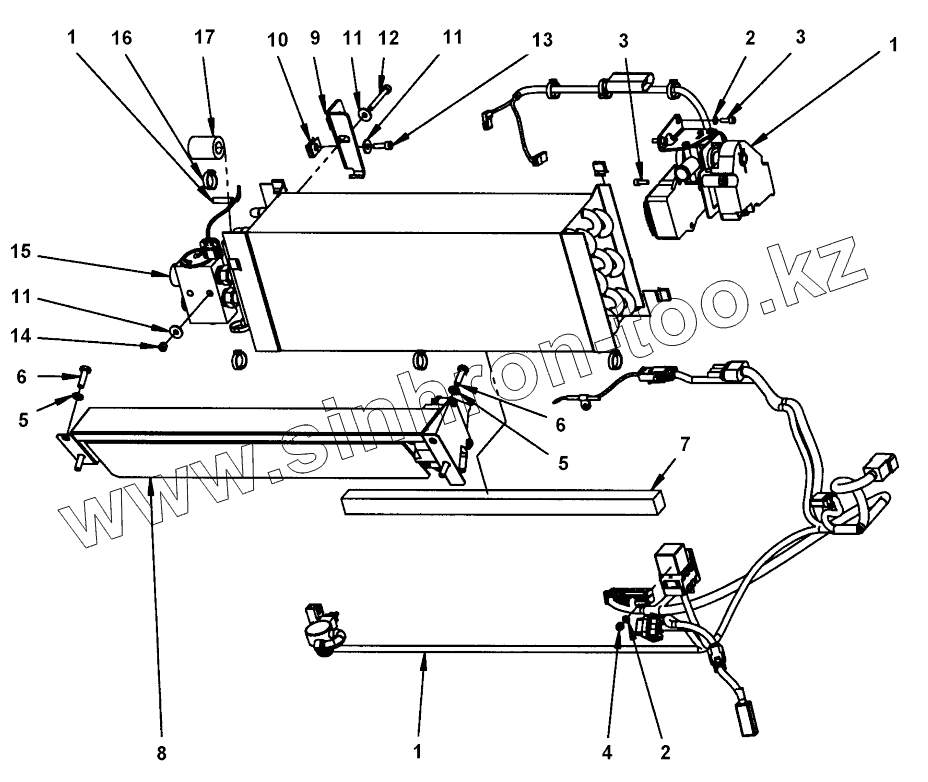 1 16 17 10 9 11 12 11 13 3 2 3 1

15

11

14

6

5

6

5

7

8

1

4 2

www.sinbron-too.kz