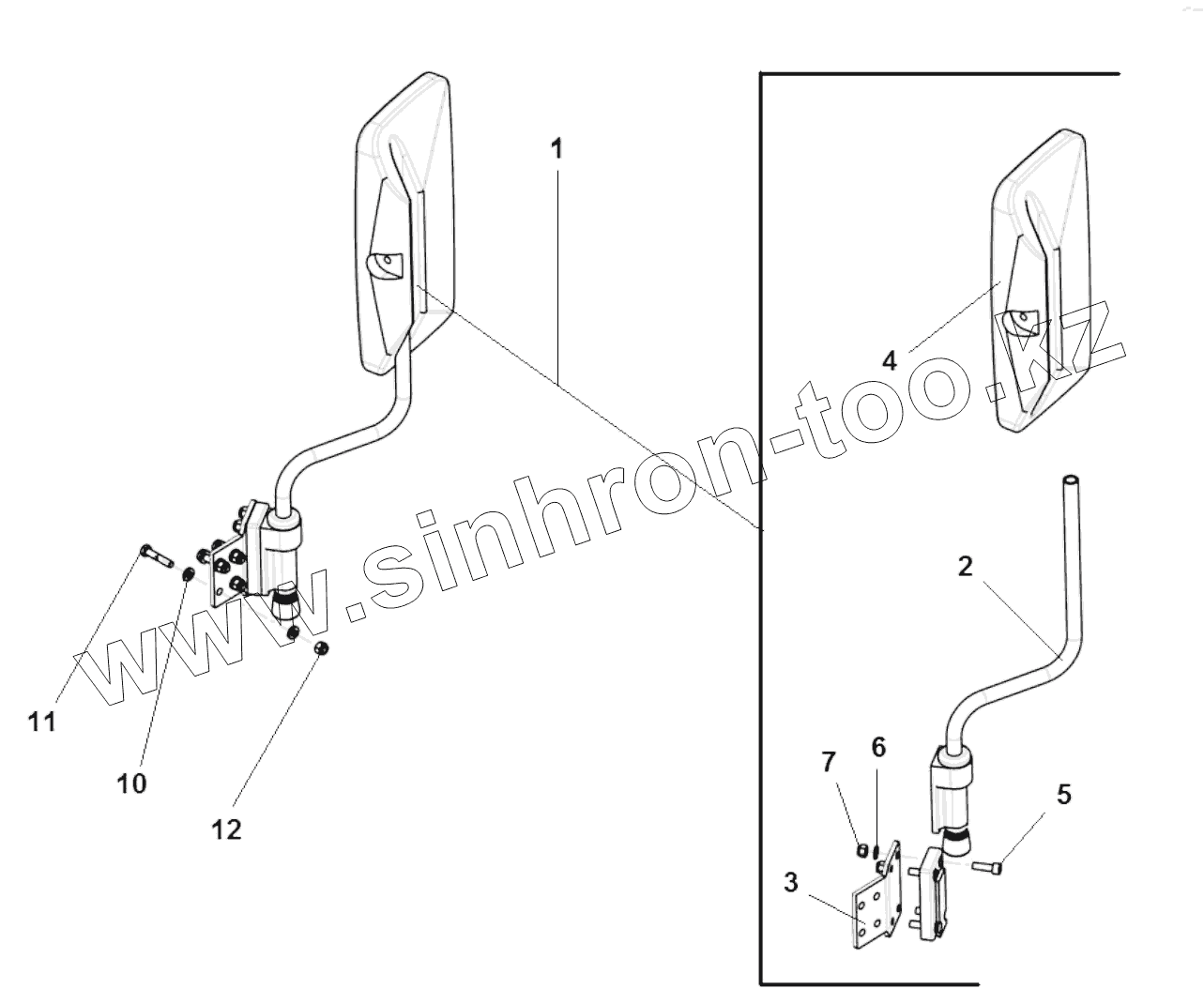 1
4
www.sinhron-too.kz
2
11
10
12
7
6
5
3