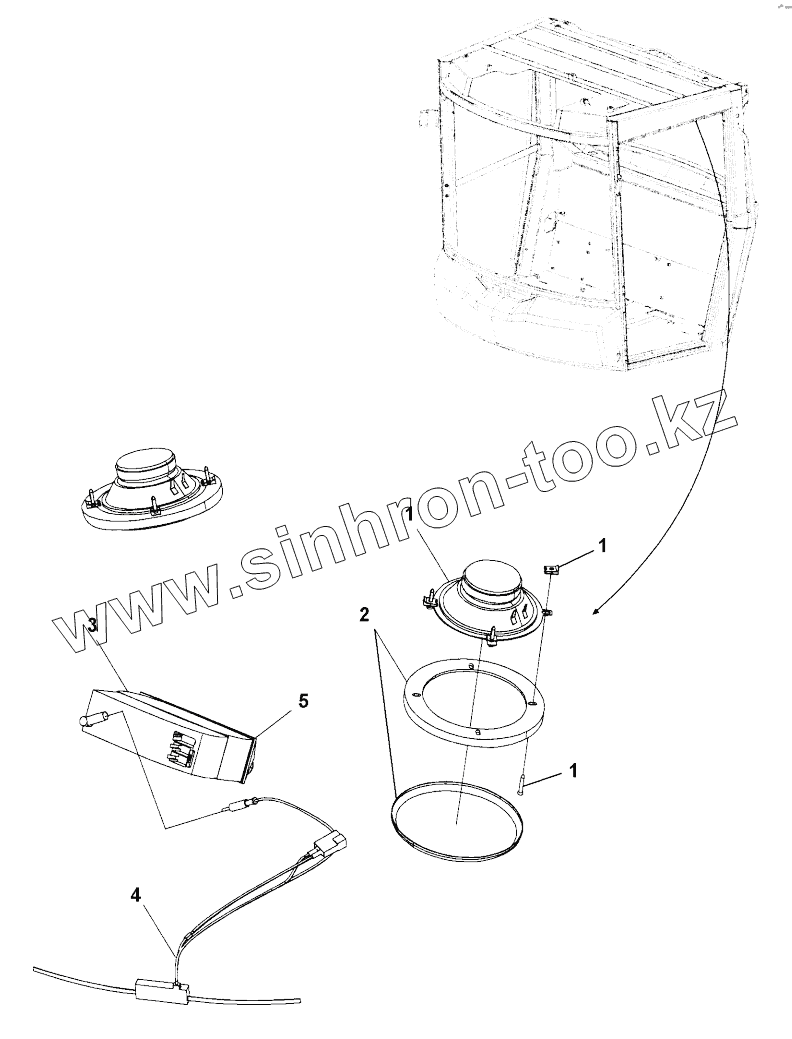 www.sinhron-too.kz

1
1
2
3
5
1
4