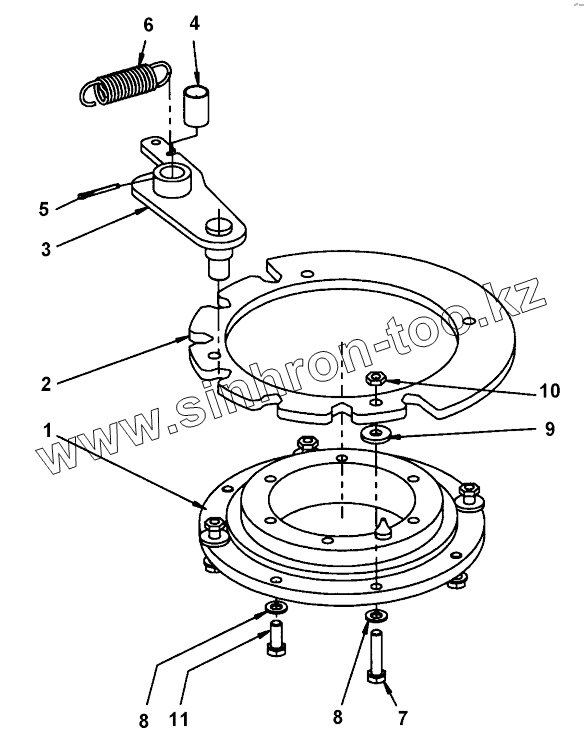 6
4
5
3
2
www.sinhron-too.kz
10
9
1
8
11
8
7