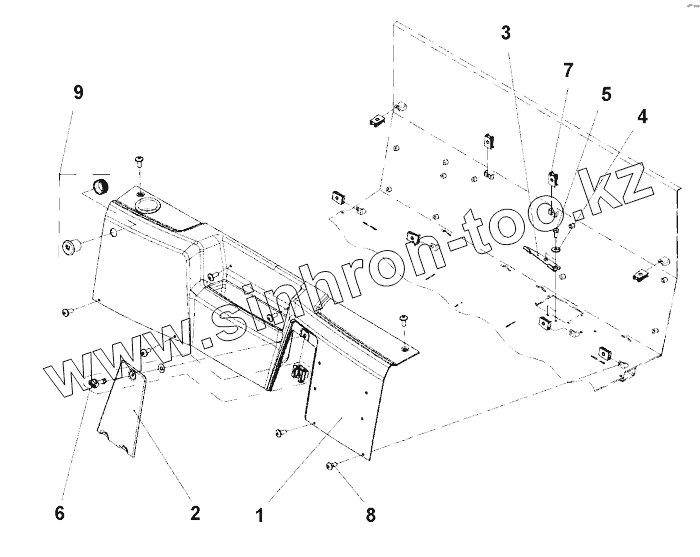 3
7
5
4
9
www.sinhron-too.kz
6
2
1
8