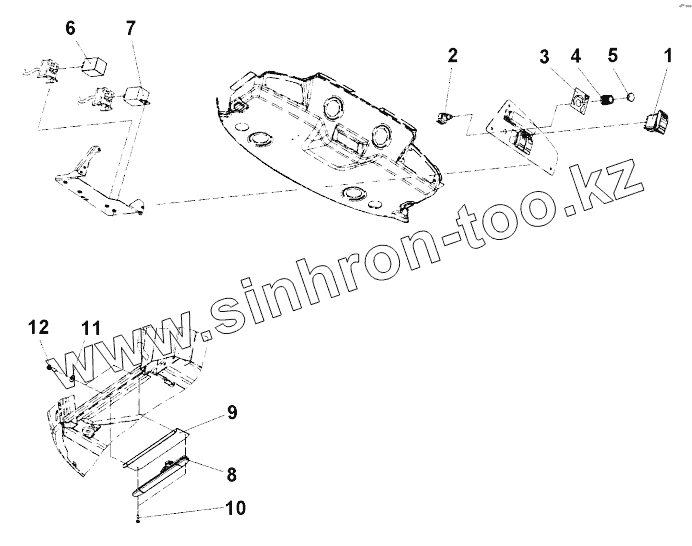 6
7
2
3
4
5
1
www.sinhron-too.kz
12
11
9
8
10