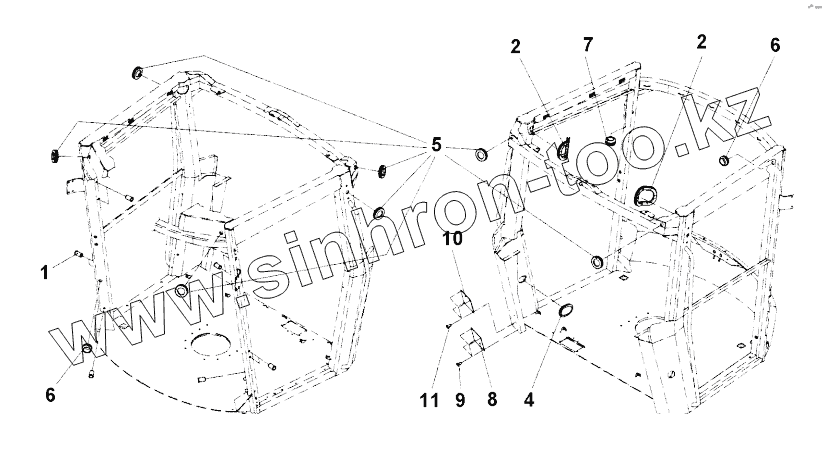 2
7
2
6
5
1
10
6
11
9
8
4
www.sinhron-too.kz