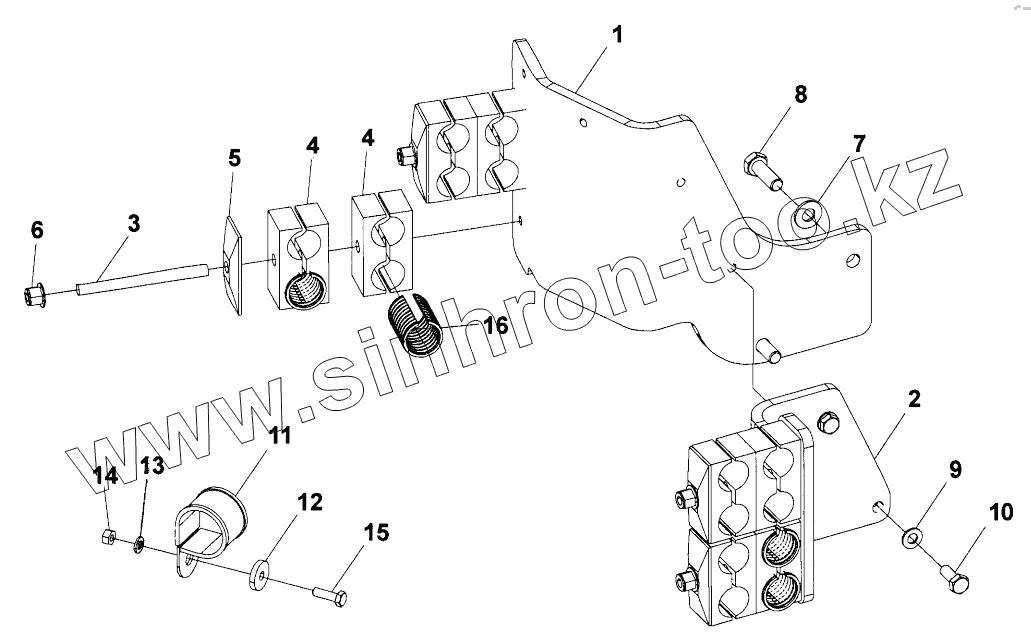 1
8
7
5
4
4
6
3
16
www.sinhron-too.kz
2
11
14
13
12
15
9
10