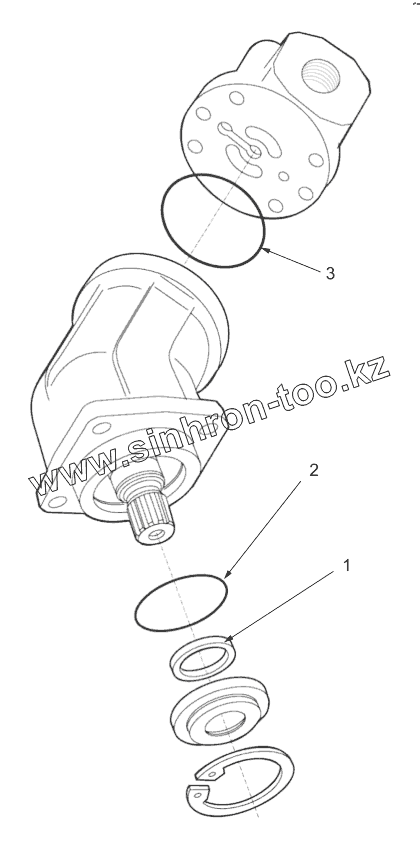 3

www.sinhron-too.kz

2

1