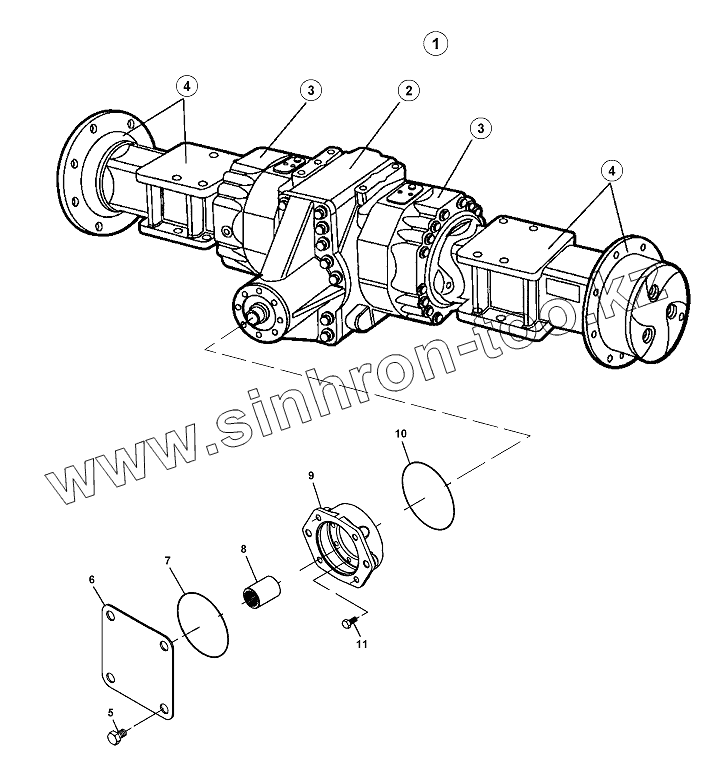 1
4
3
2
3
4
www.sinhron-too.kz
10
9
8
7
6
11
5