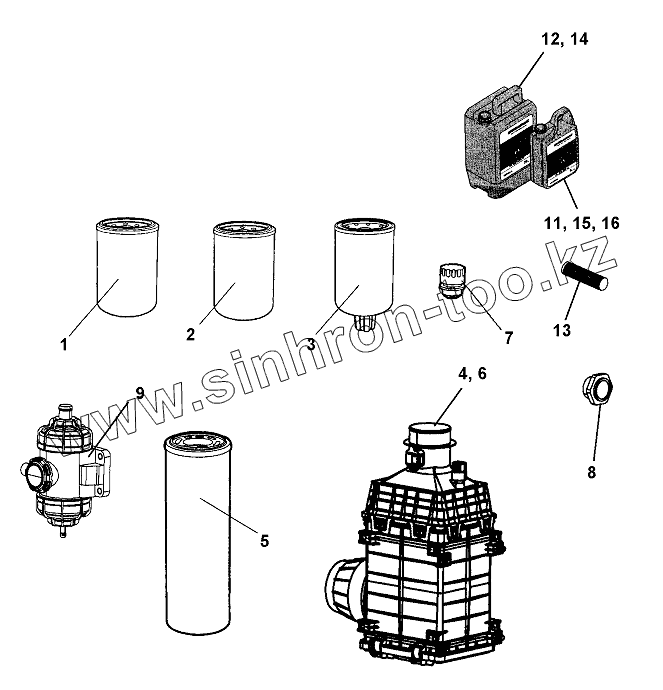 12, 14

11, 15, 16

1

2

3

7

13

www.sinhron-too.kz

9

4, 6

8

5