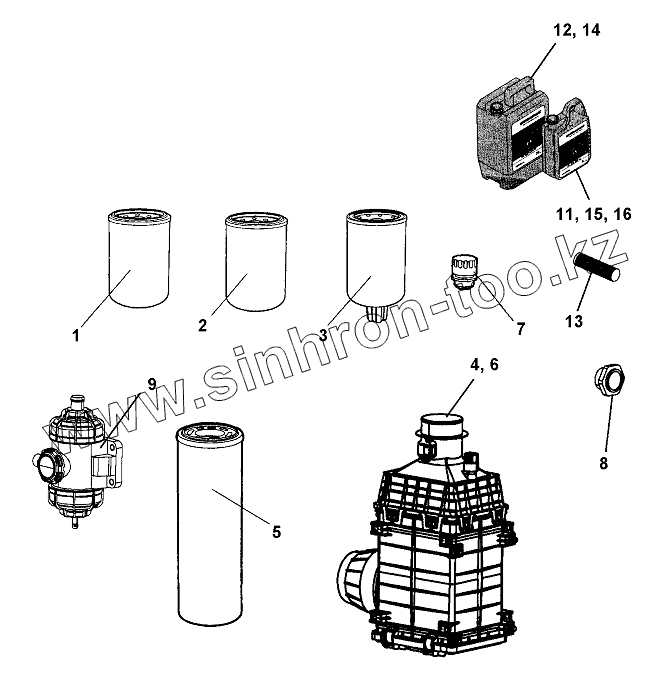 12, 14

11, 15, 16

1

2

3

7

13

www.sinhron-too.kz

9

4, 6

8

5