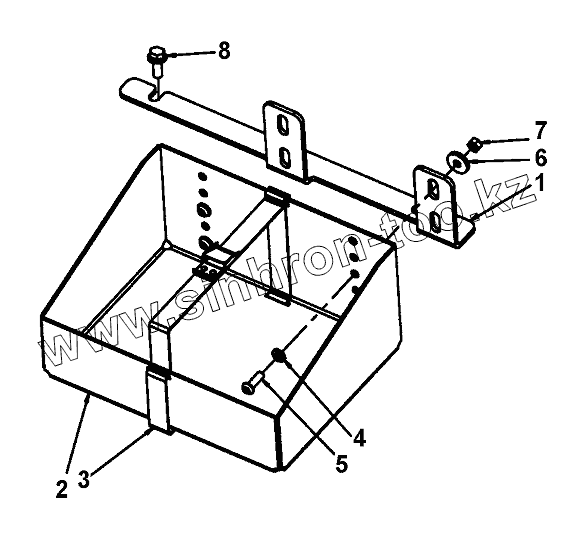 8
7
6
1
www.sinhron-too.kz
4
5
2
3