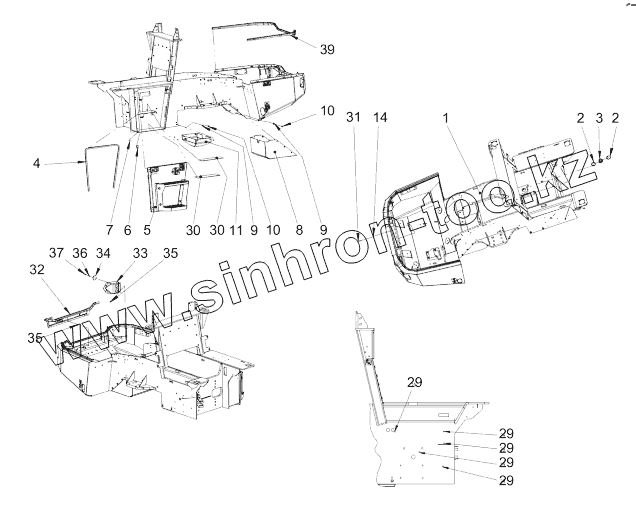 39
10
31
14
1
2
3
2
4
7
6
5
30
30
11
9
10
8
9
37
36
34
33
35
32
35
www.sinhron-too.kz
29
29
29
29
29