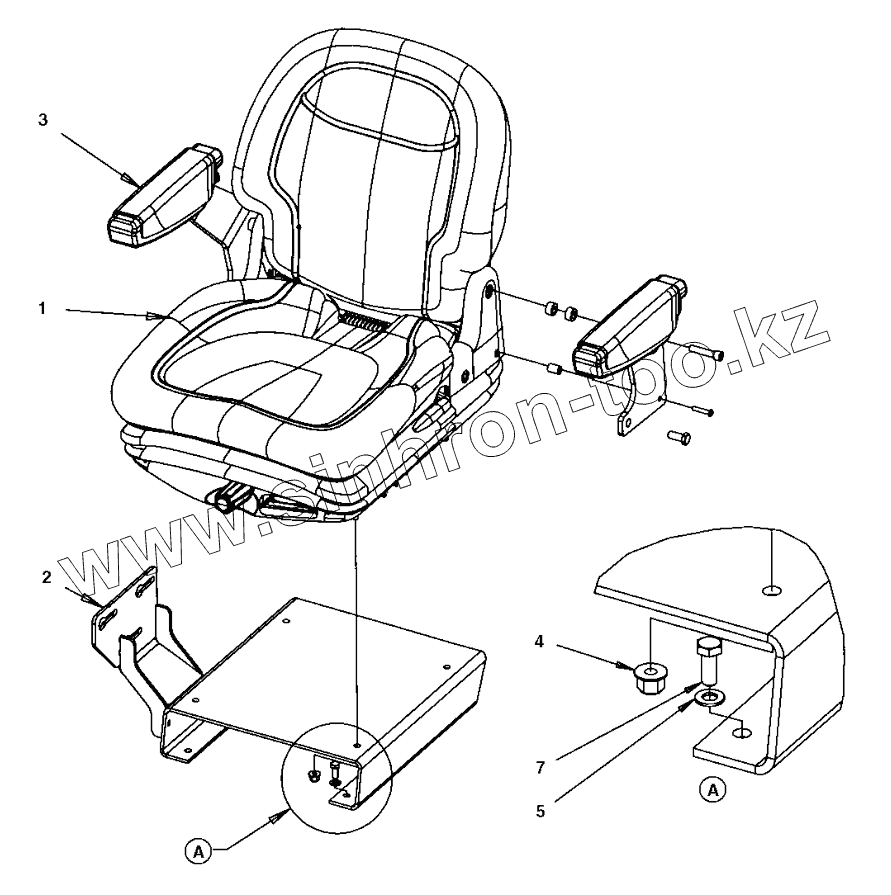 3
1
www.sinhron-too.kz
2
4
7
5
A
A