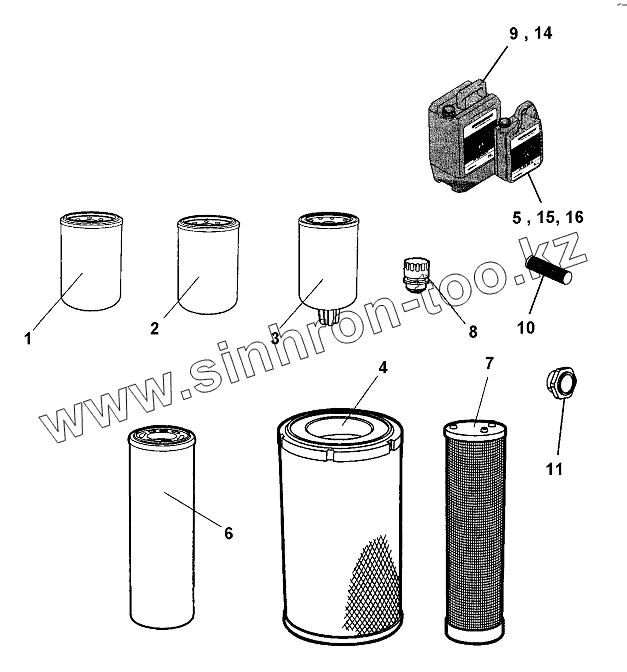 9 , 14

5 , 15, 16

1

2

3

8

10

www.sinhron-too.kz

4

7

11

6