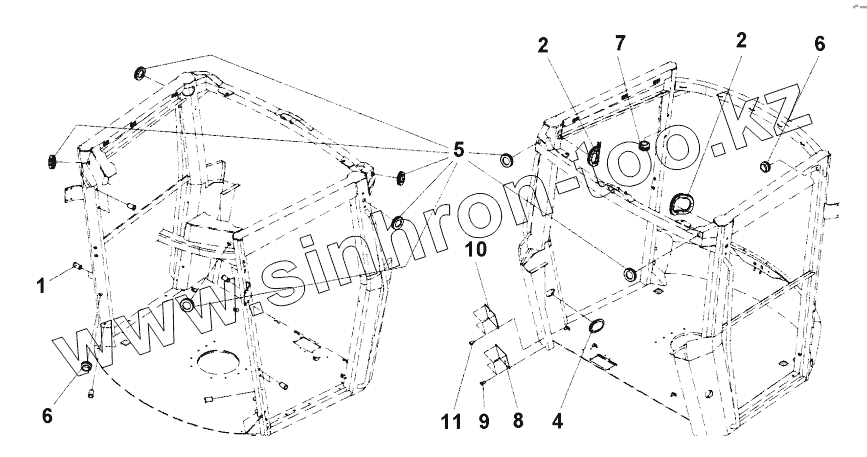 2
7
2
6
5
1
10
6
11
9
8
4
www.sinhron-too.kz