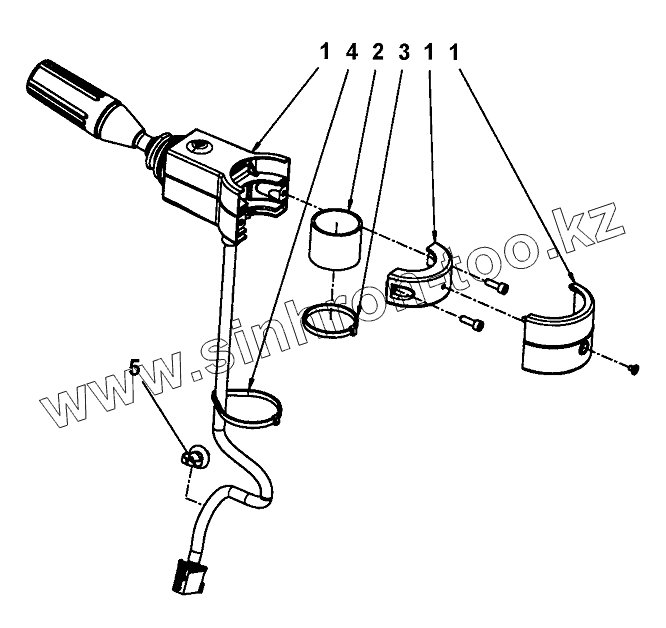 1 4 2 3 1 1

5

www.sinhron-too.kz