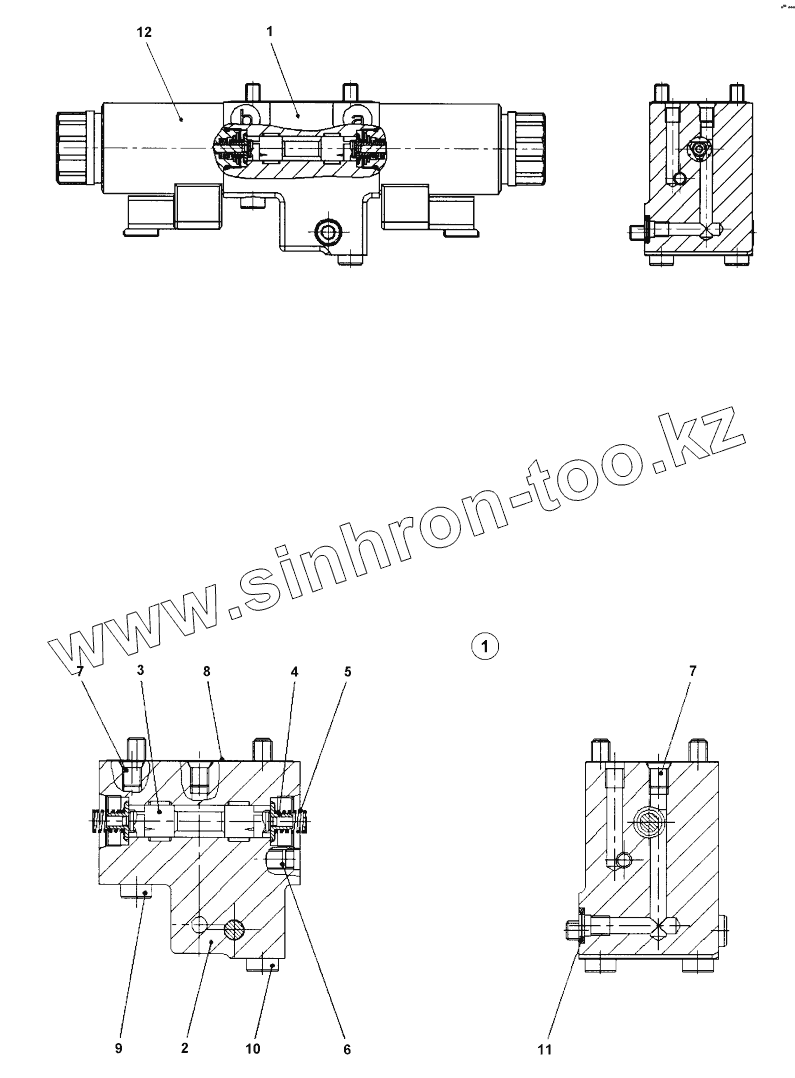 12
1
b
a
www.sinhron-too.kz
1
7
3
8
4
5
7
9
2
10
6
11