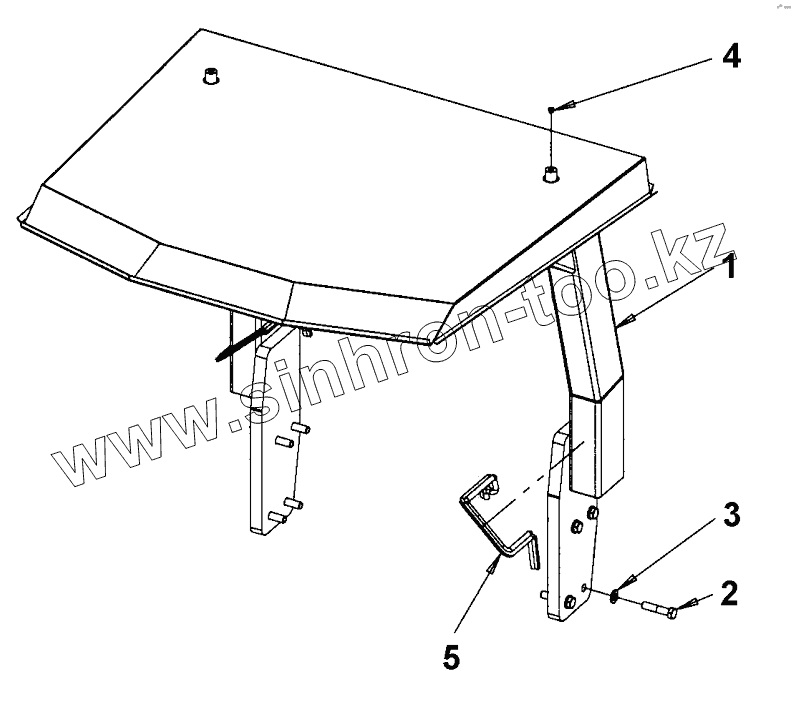 4
1
www.sinhron-too.kz
3
2
5