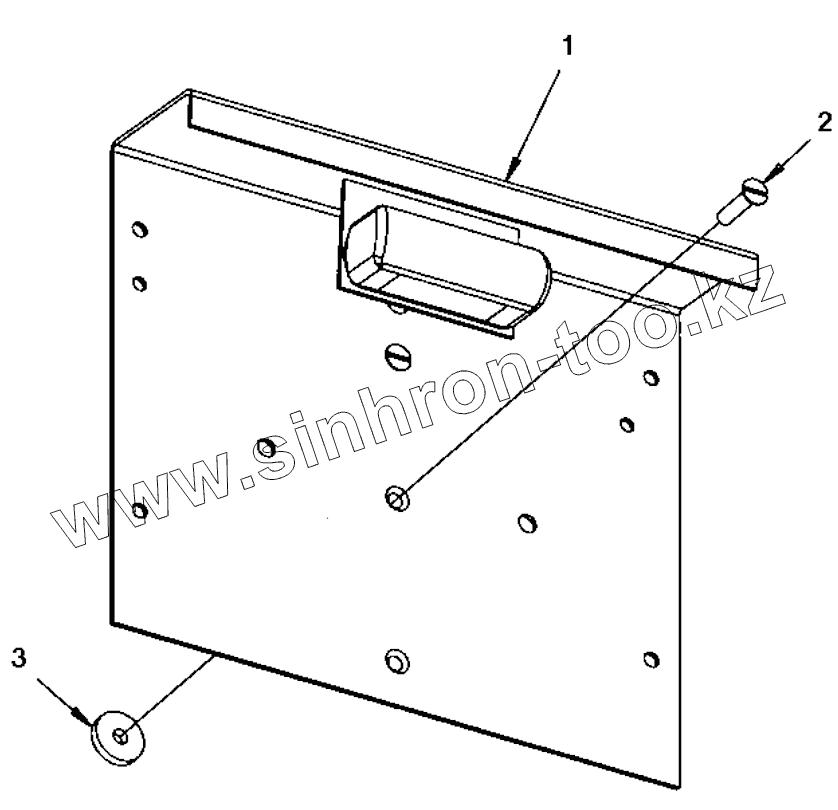 1

2

www.sinhron-too.kz

3