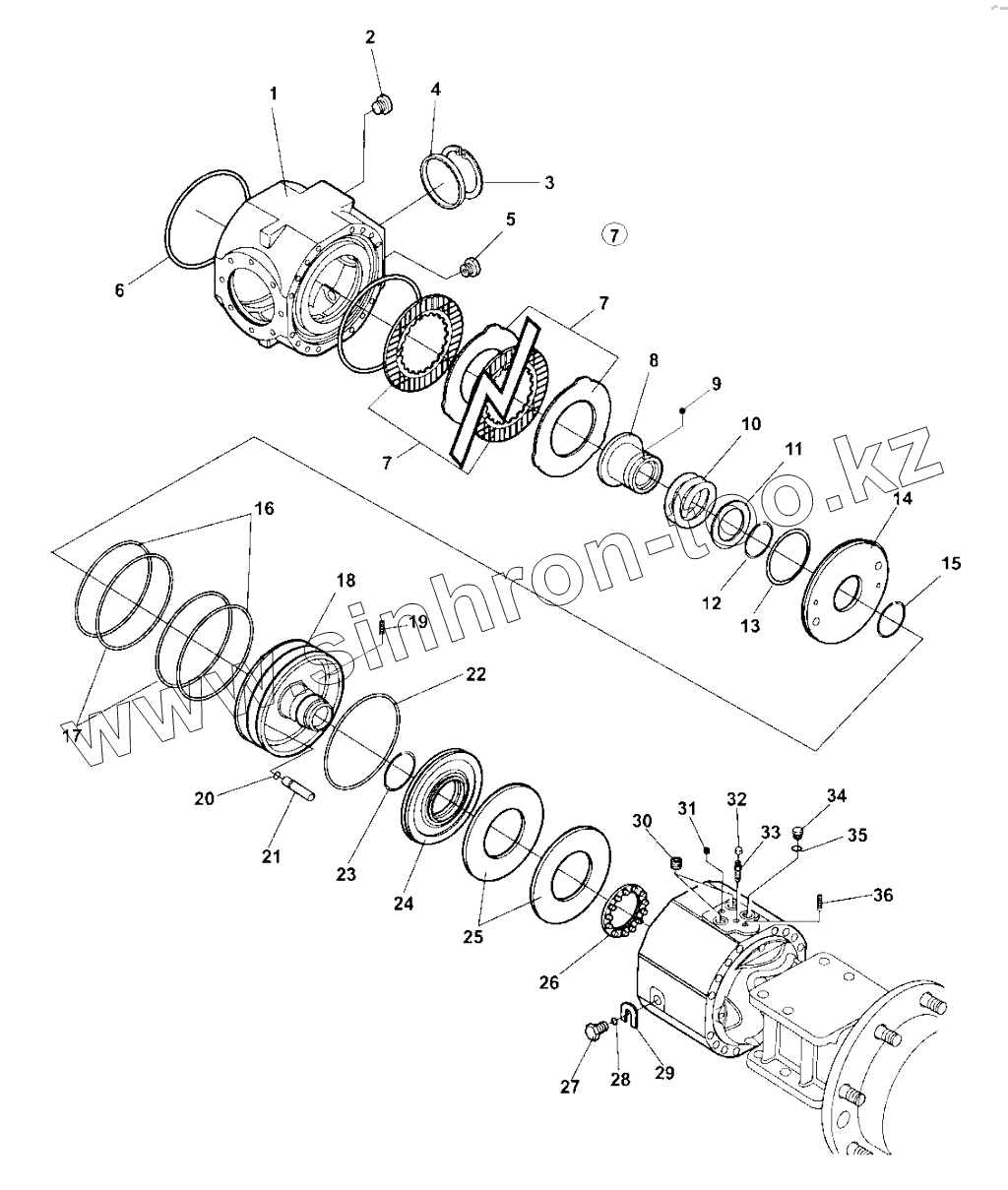 2
1
4
3
5
7
6
7
8
9
7
10
11
14
15
12
13
16
18
19
17
22
20
21
23
24
25
26
30
31
32
33
34
35
36
27
28
29
www.sinhron-too.kz