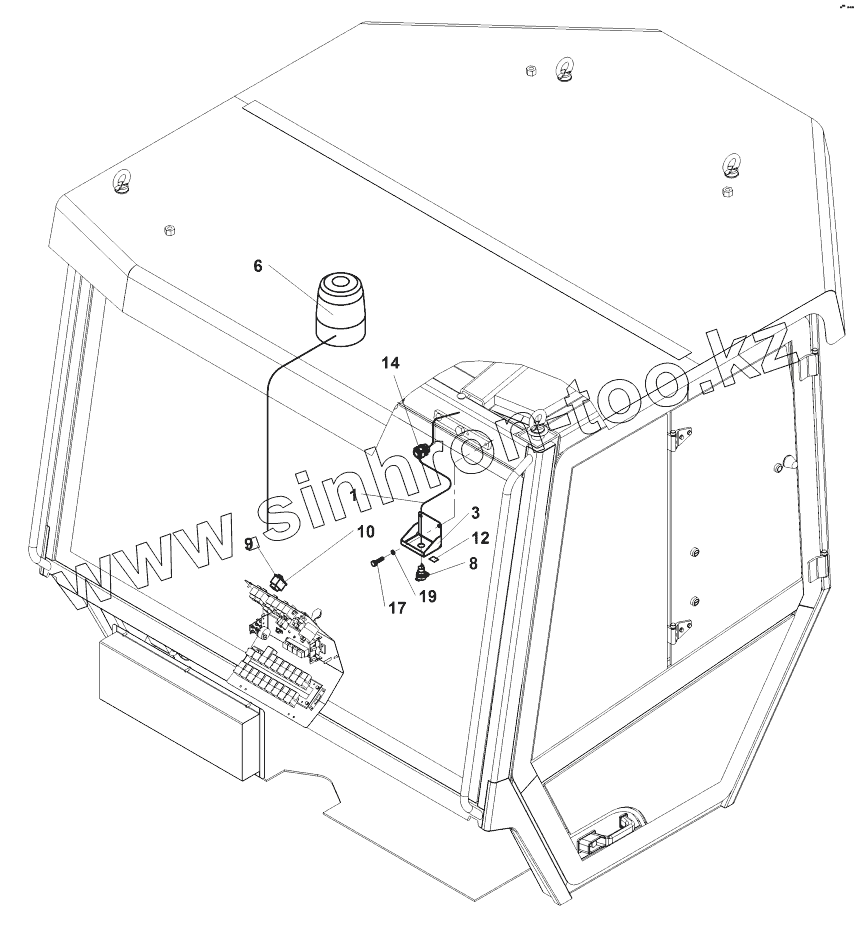 6
14
1
3
12
8
9
10
17
19
www.sinhron-too.kz