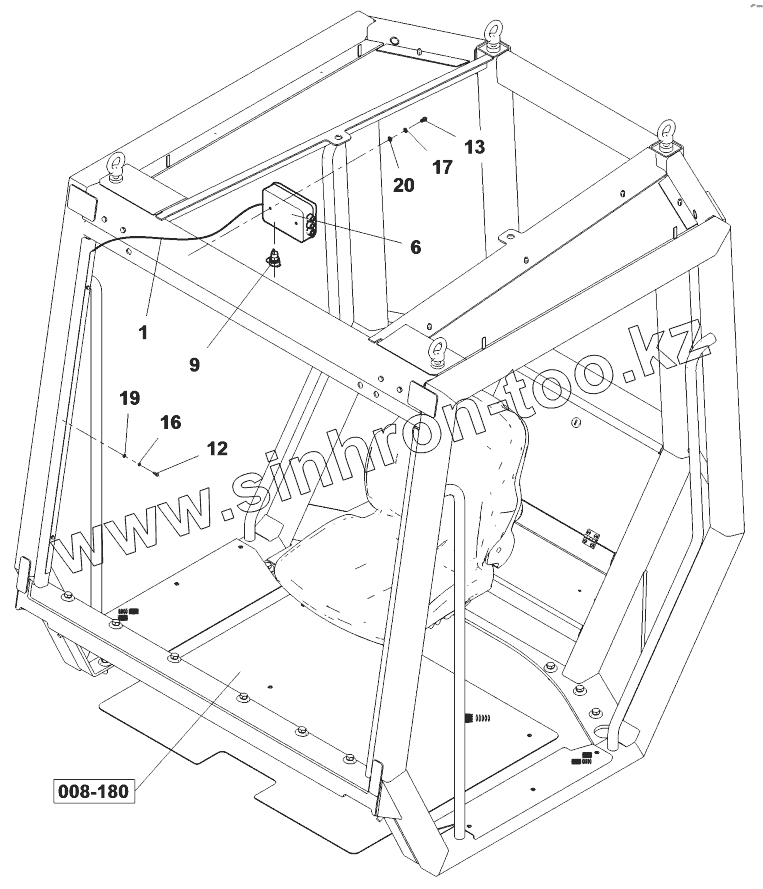 13
17
20
6
1
9
19
16
12
www.sinhron-too.kz
008-180