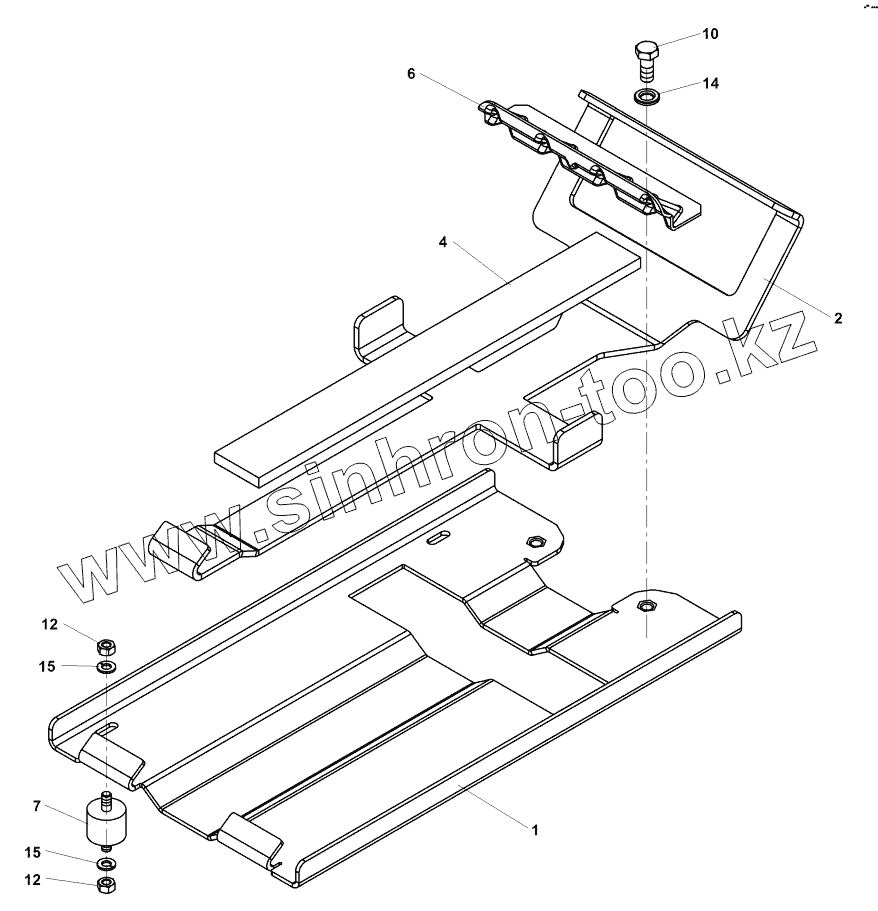 10
6
14
4
2
www.sinhron-too.kz
12
15
7
1
15
12