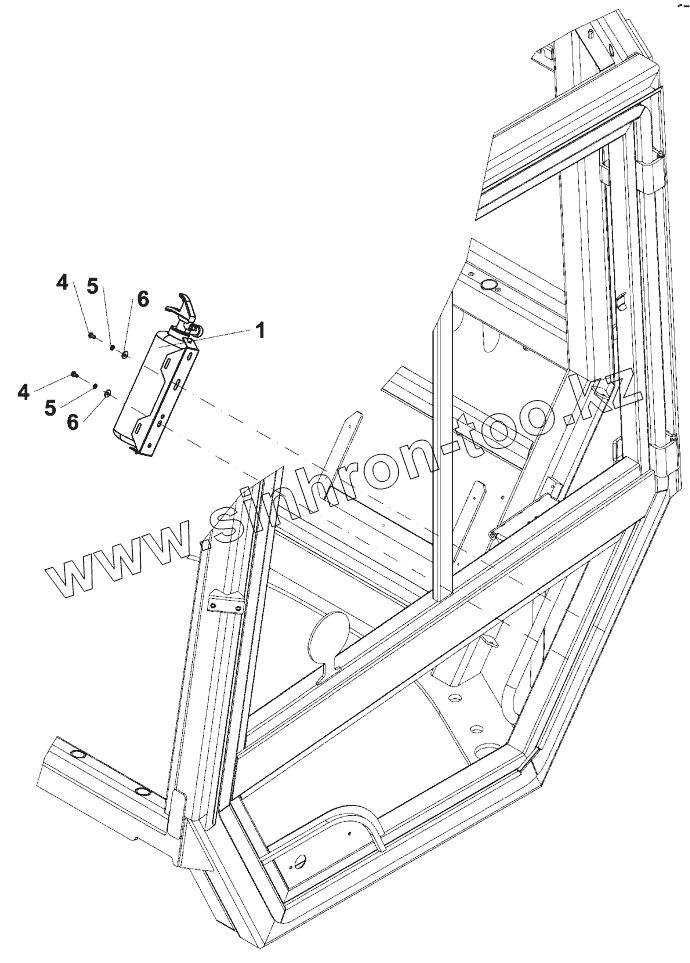 4
5
6
1
4
5
6
www.sinhron-too.kz