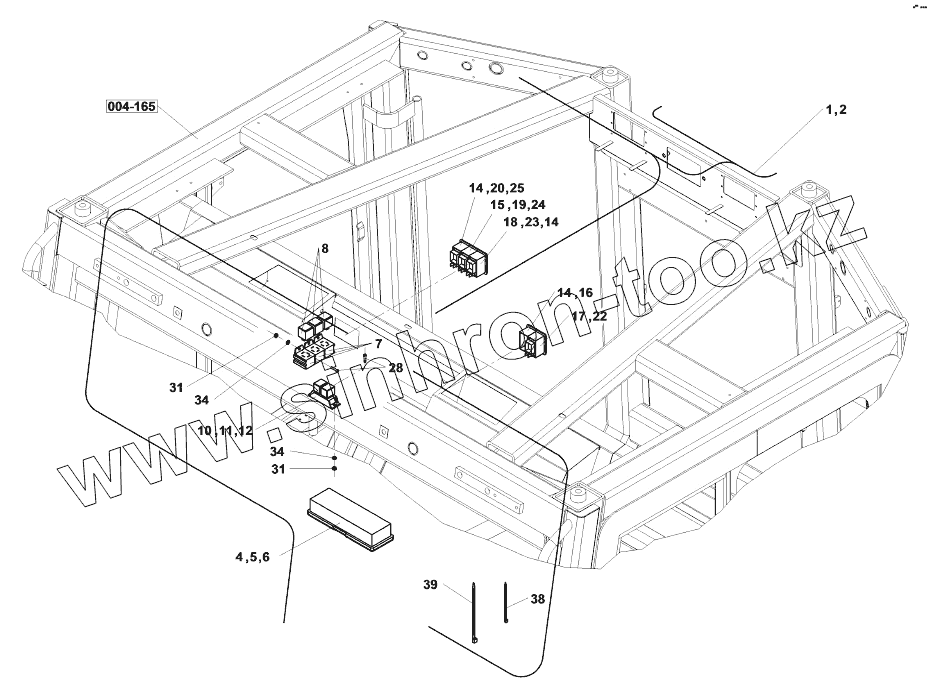 004-165

1,2

14,20,25
15,19,24
18,23,14

8

14,16
17,22

7

28

31

34

10,11,12

34

31

4,5,6

39

38

www.sinhron-too.kz