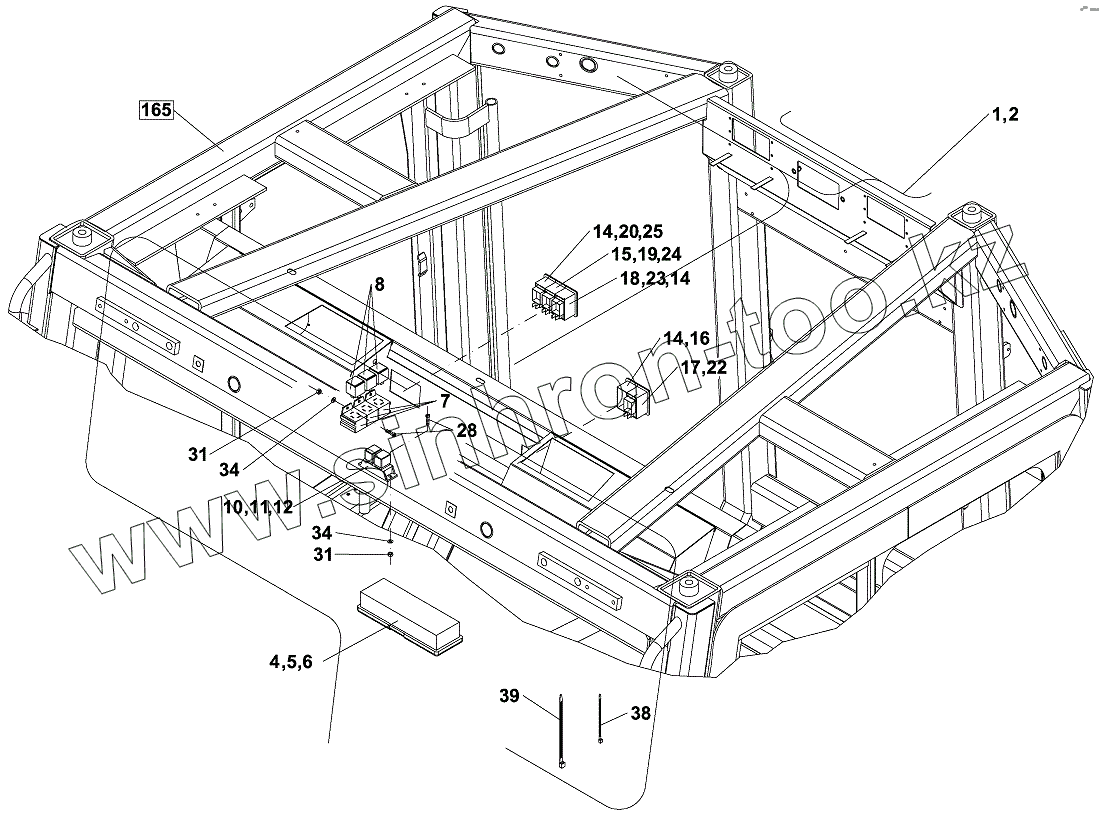 165

1,2

14,20,25
15,19,24
18,23,14

8

14,16
17,22

7
28

31
34

10,11,12

34
31

4,5,6

39
38

www.sinhron-too.kz