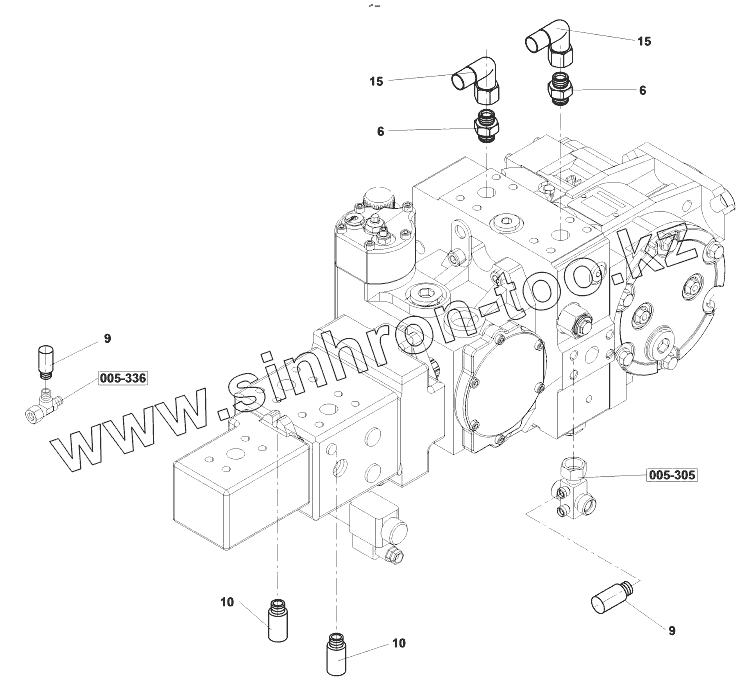 15
15
6
6
9
005-336
www.sinhron-too.kz
005-305
10
10
9