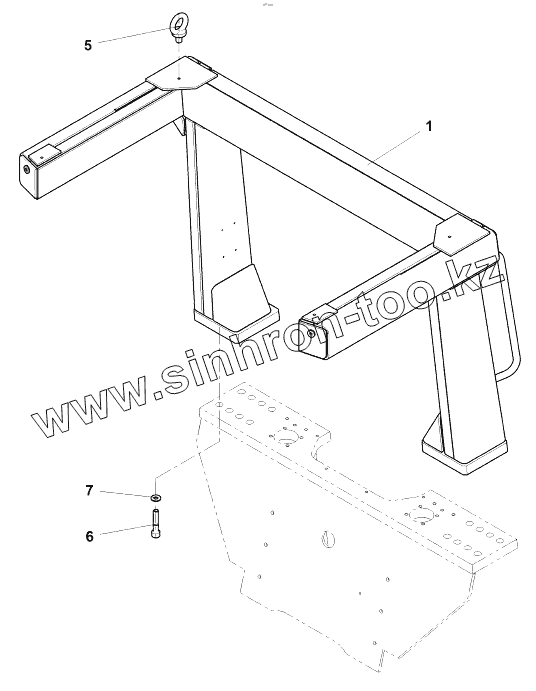 5
1
www.sinhron-too.kz
7
6