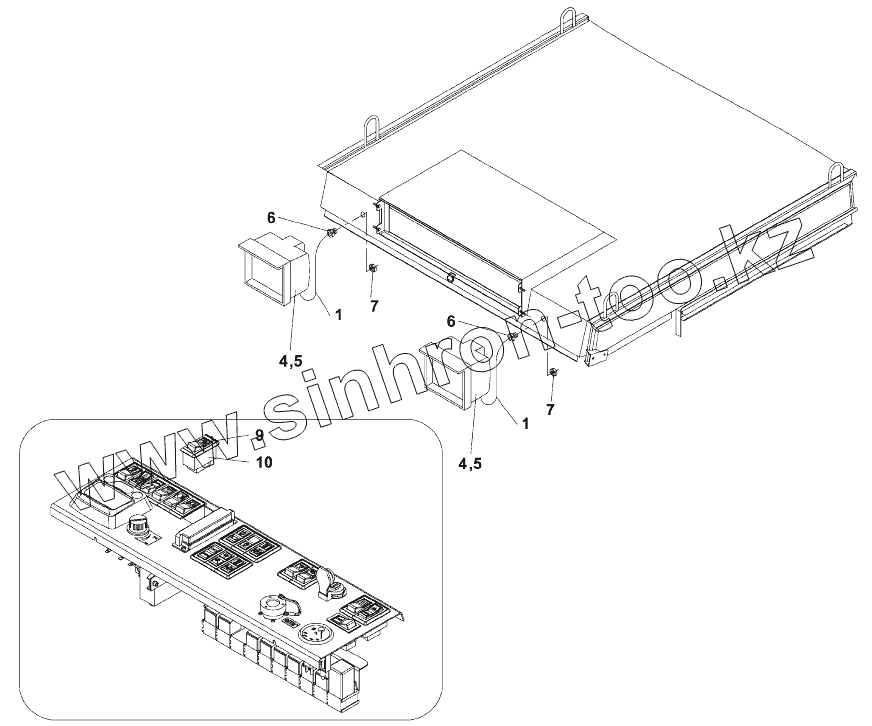 6
7
1
4,5
6
7
1
4,5
9
10
www.sinhron-too.kz