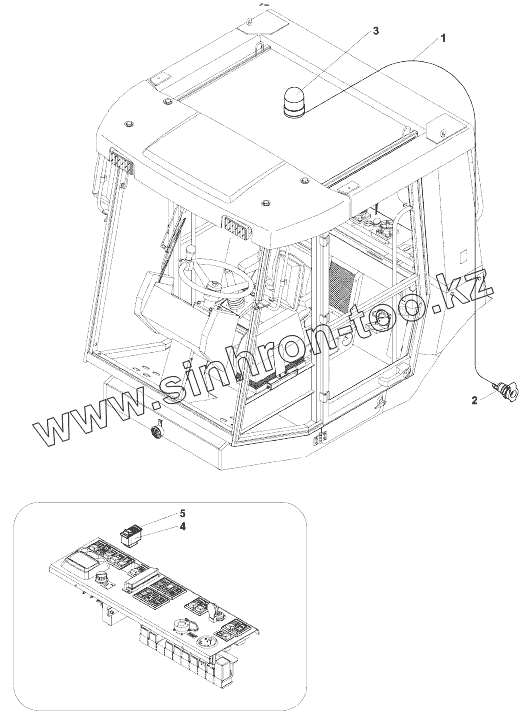 3
1
www.sinhron-too.kz
2
5
4