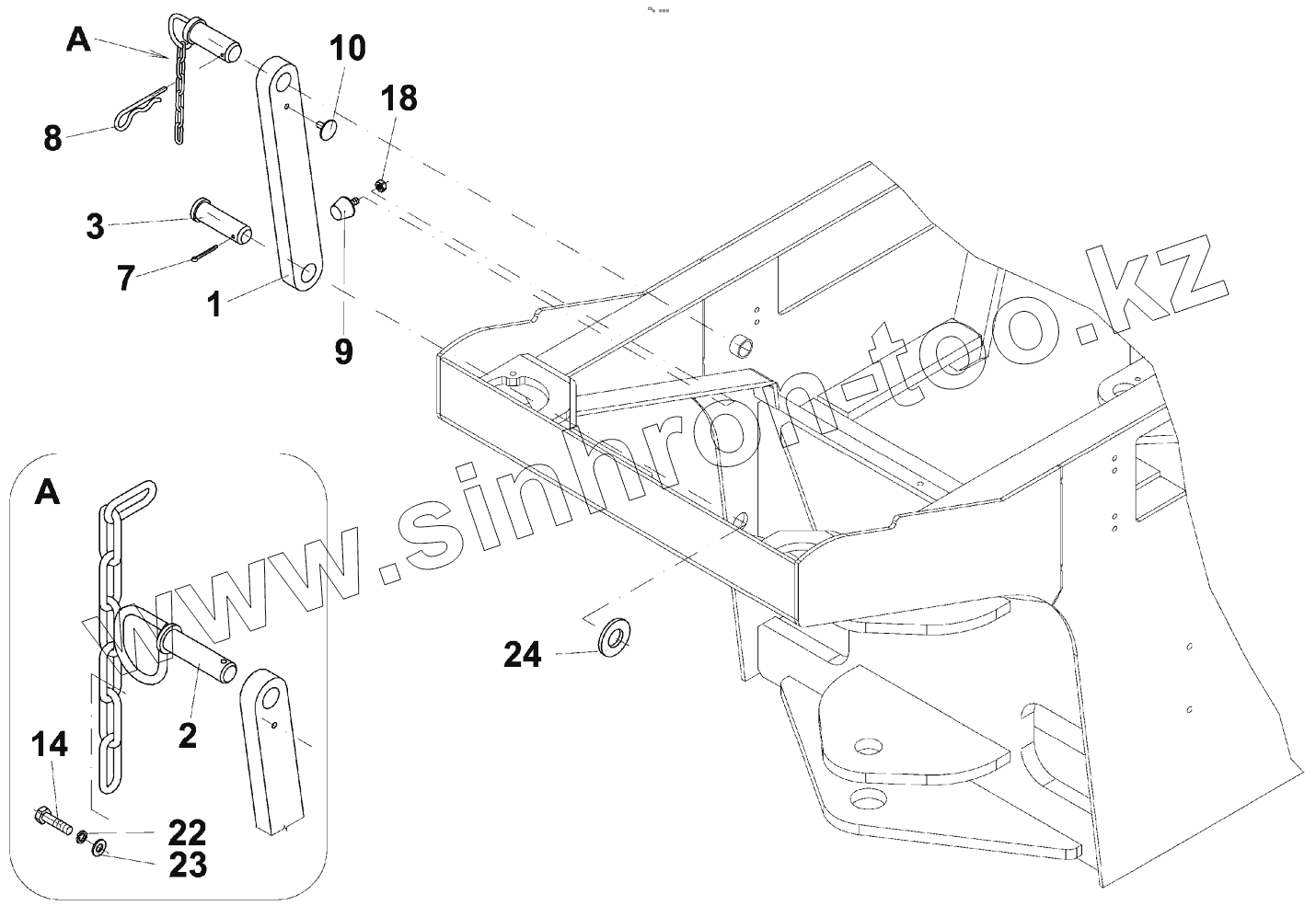 A
10
18
8
3
7
1
9
www.sinhron-too.kz
A
24
2
14
22
23