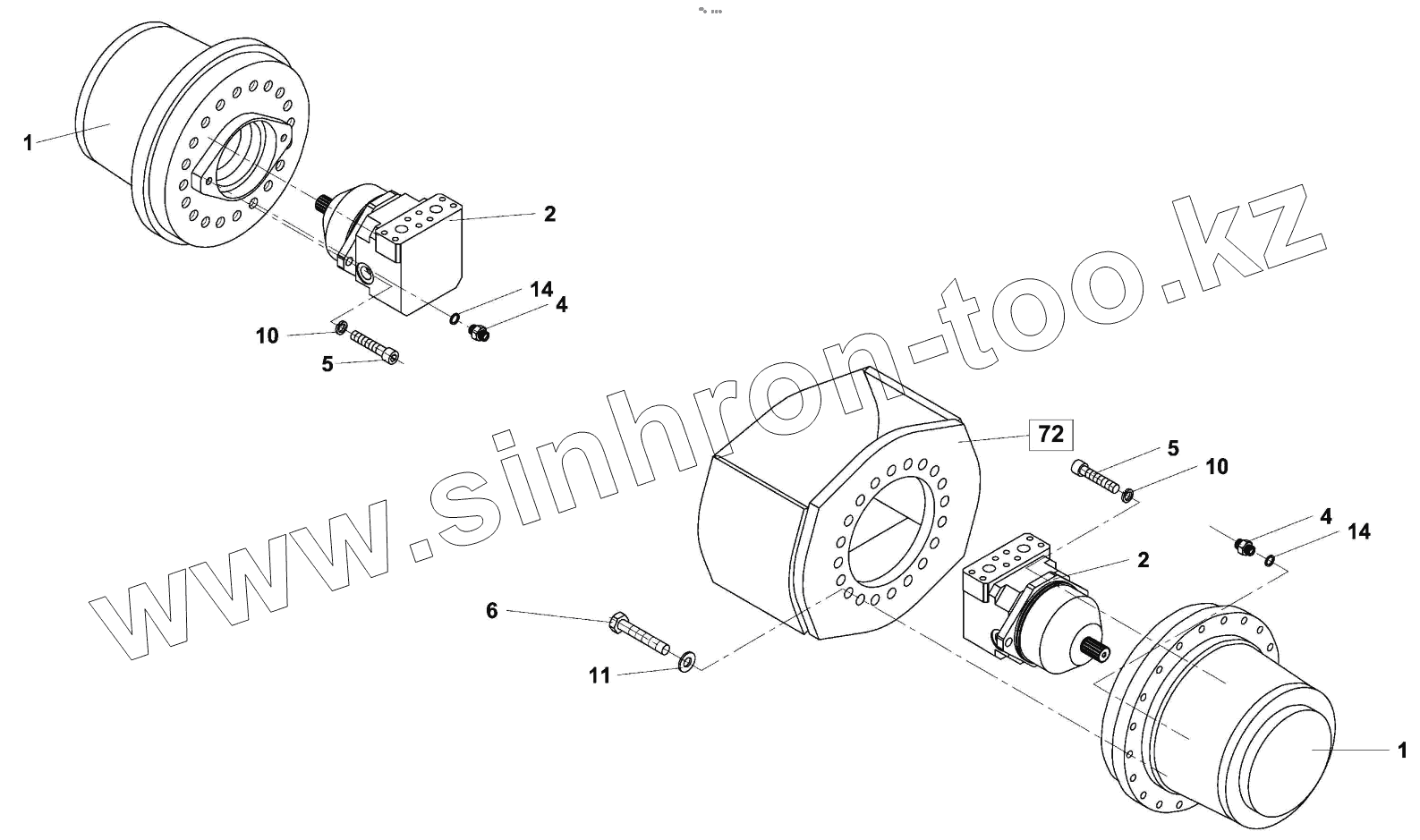 1
2
14
4
10
5
www.sinhron-too.kz
72
5
10
4
14
2
6
11
1