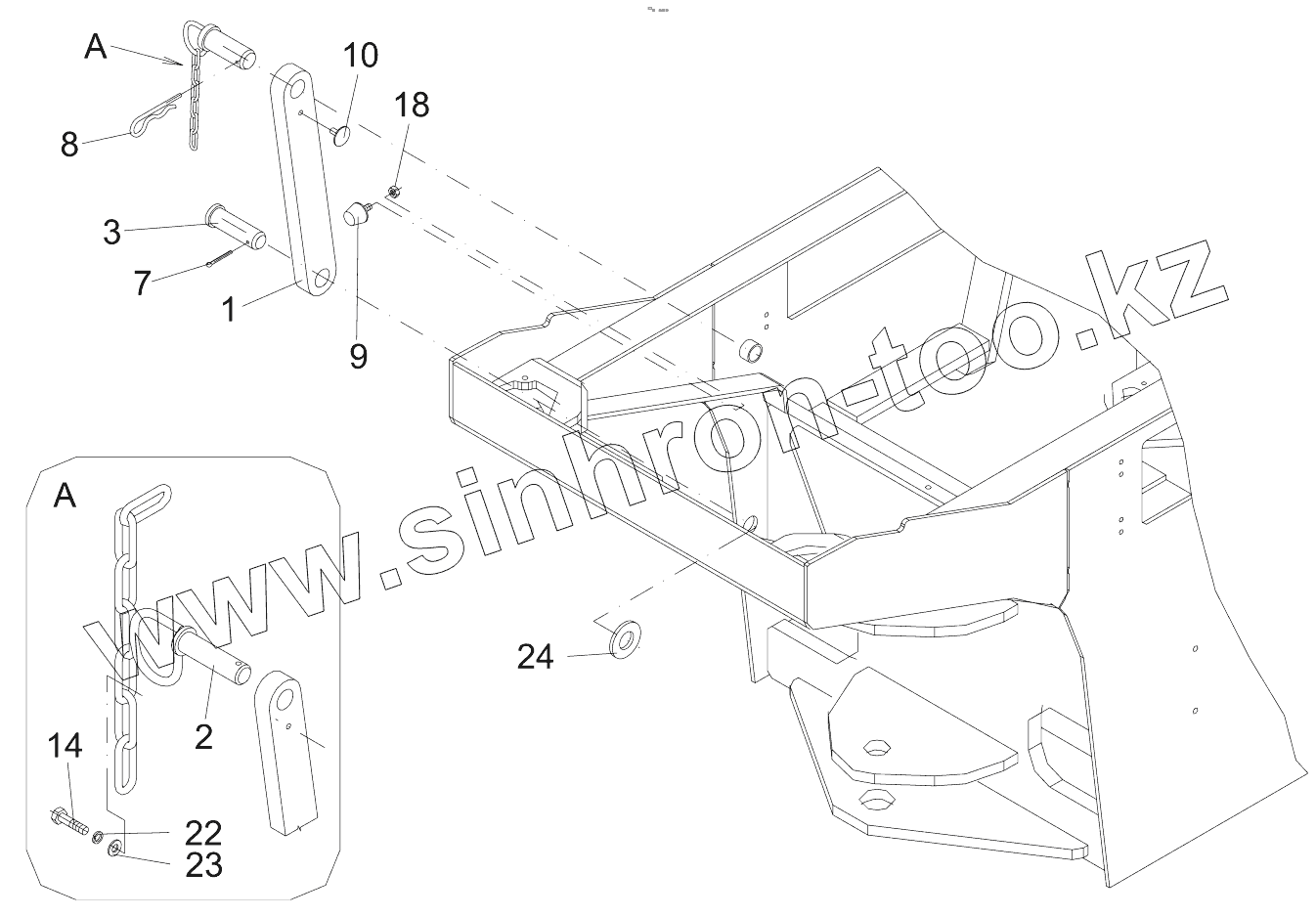 A
10
18
8
3
7
1
9
www.sinhron-too.kz
A
24
2
14
22
23