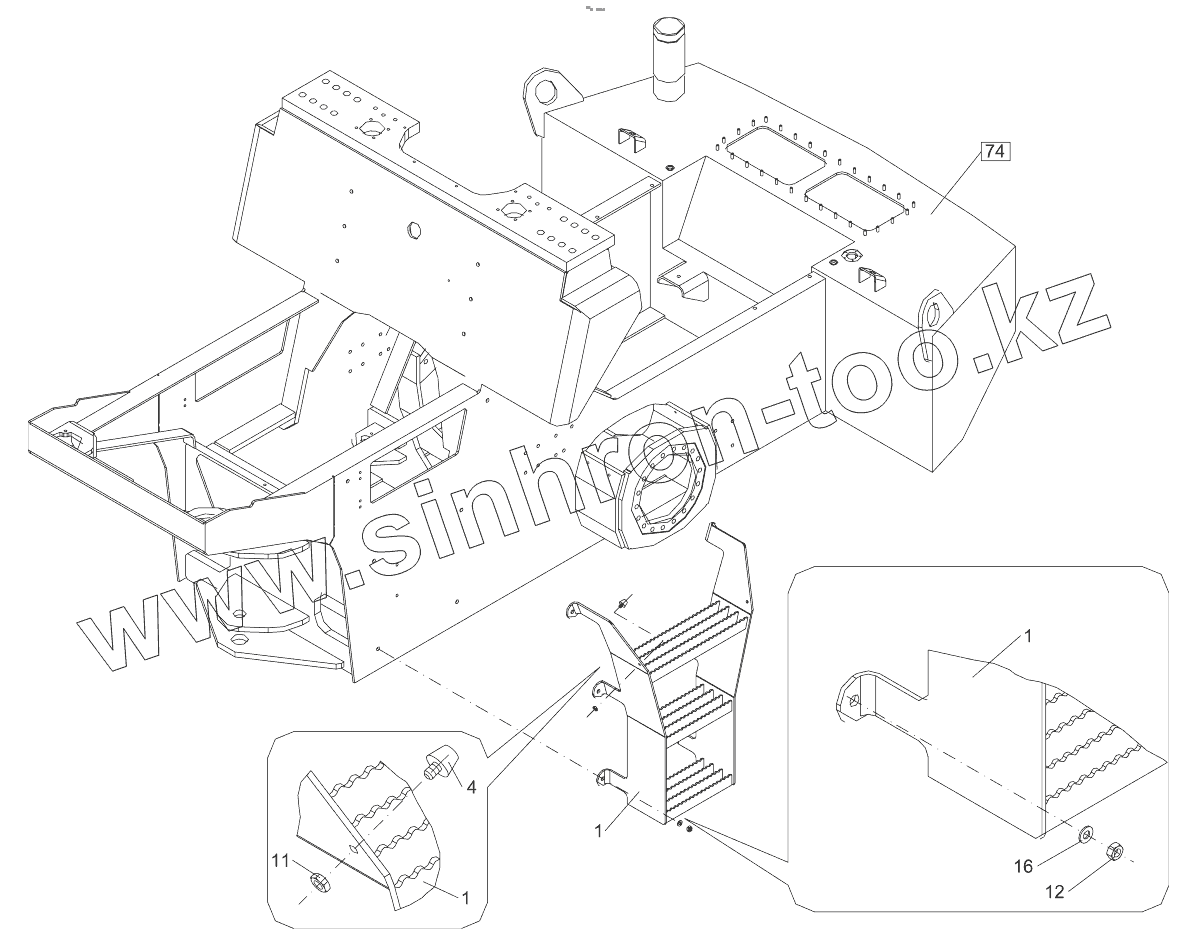 74
www.sinhron-too.kz
1
4
11
1
1
16
12