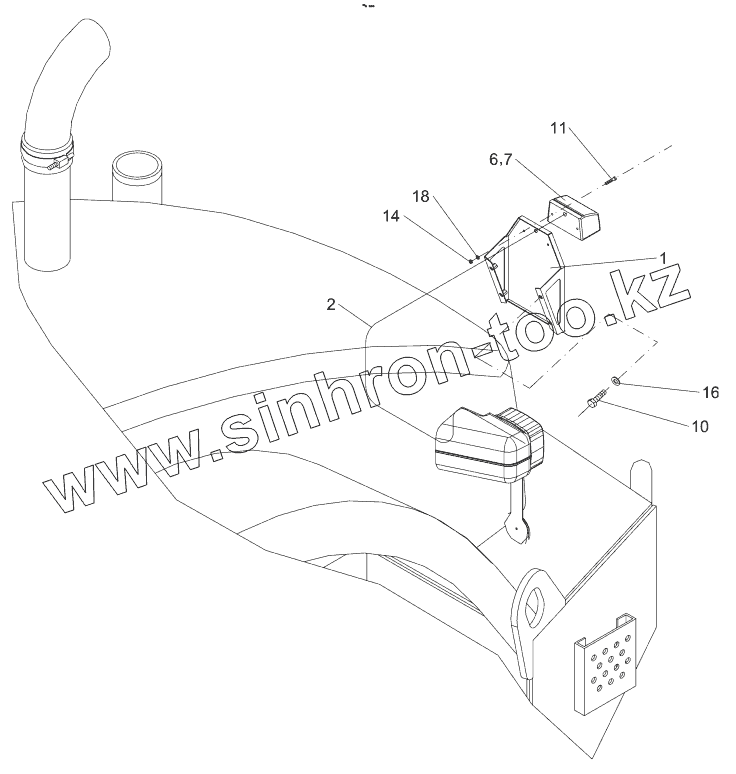 11
6,7
18
14
1
2
16
10
www.sinhron-too.kz