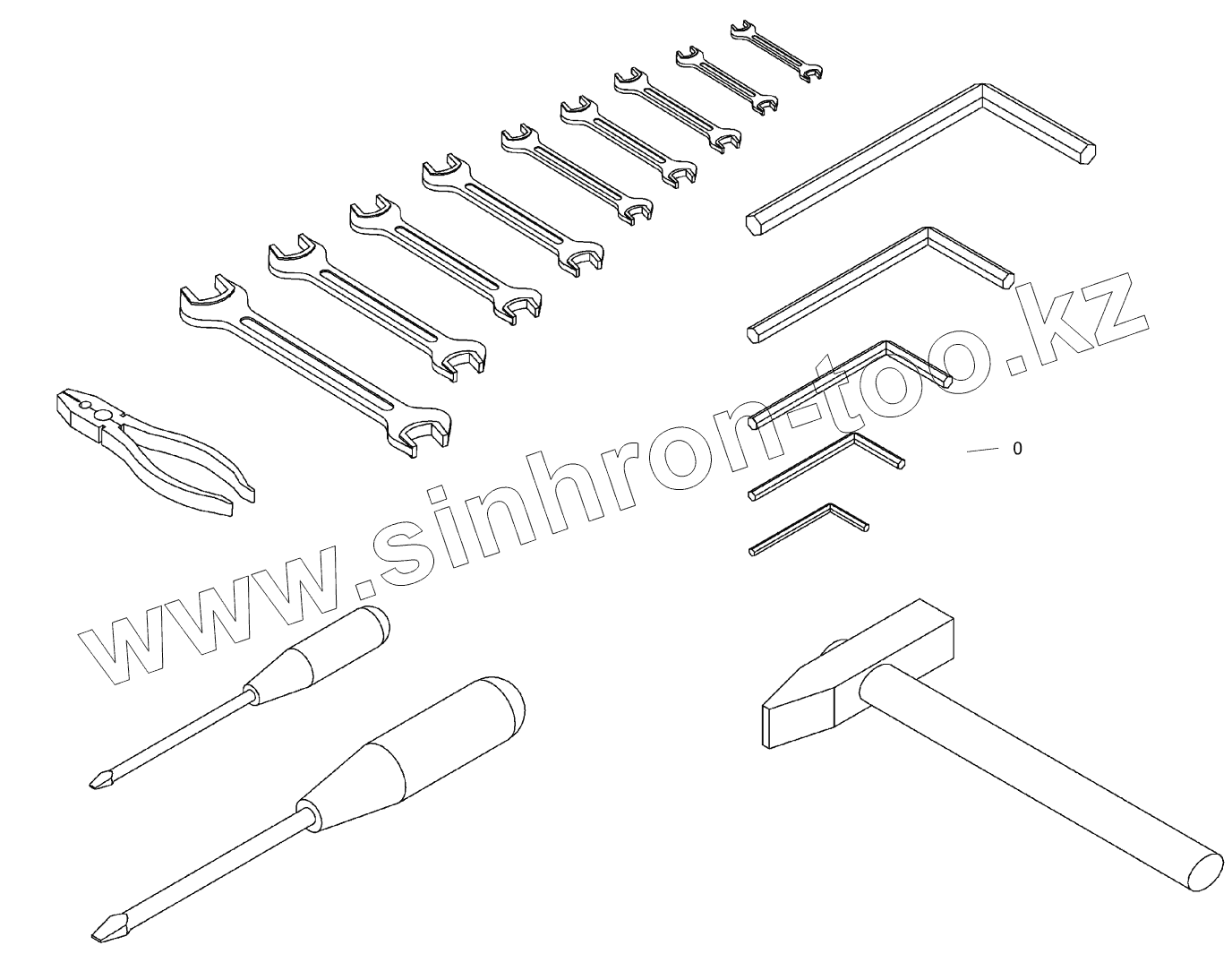 www.sinhron-too.kz

0